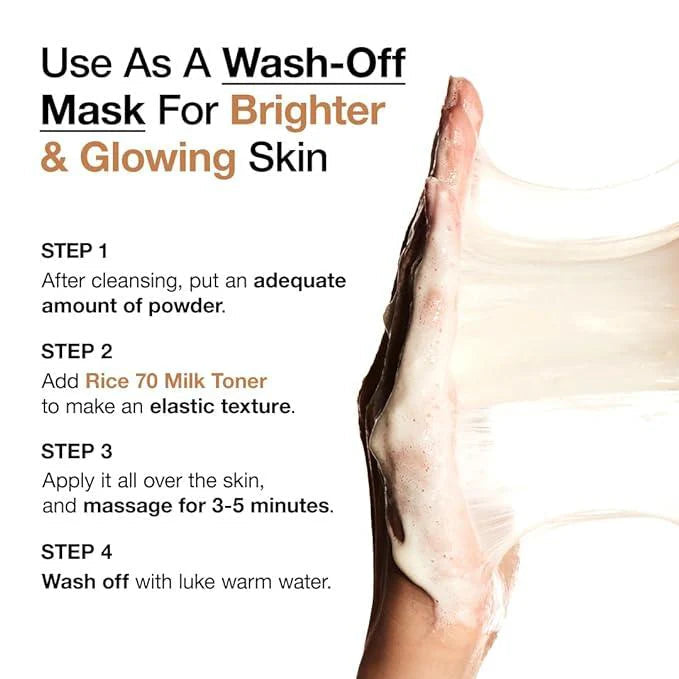 Use As A Wash-Off Mask For Brighter & Glowing Skin

STEP 1
After cleansing, put an adequate amount of powder.

STEP 2
Add Rice 70 Milk Toner to make an elastic texture.

STEP 3
Apply it all over the skin, and massage for 3-5 minutes.

STEP 4
Wash off with luke warm water.