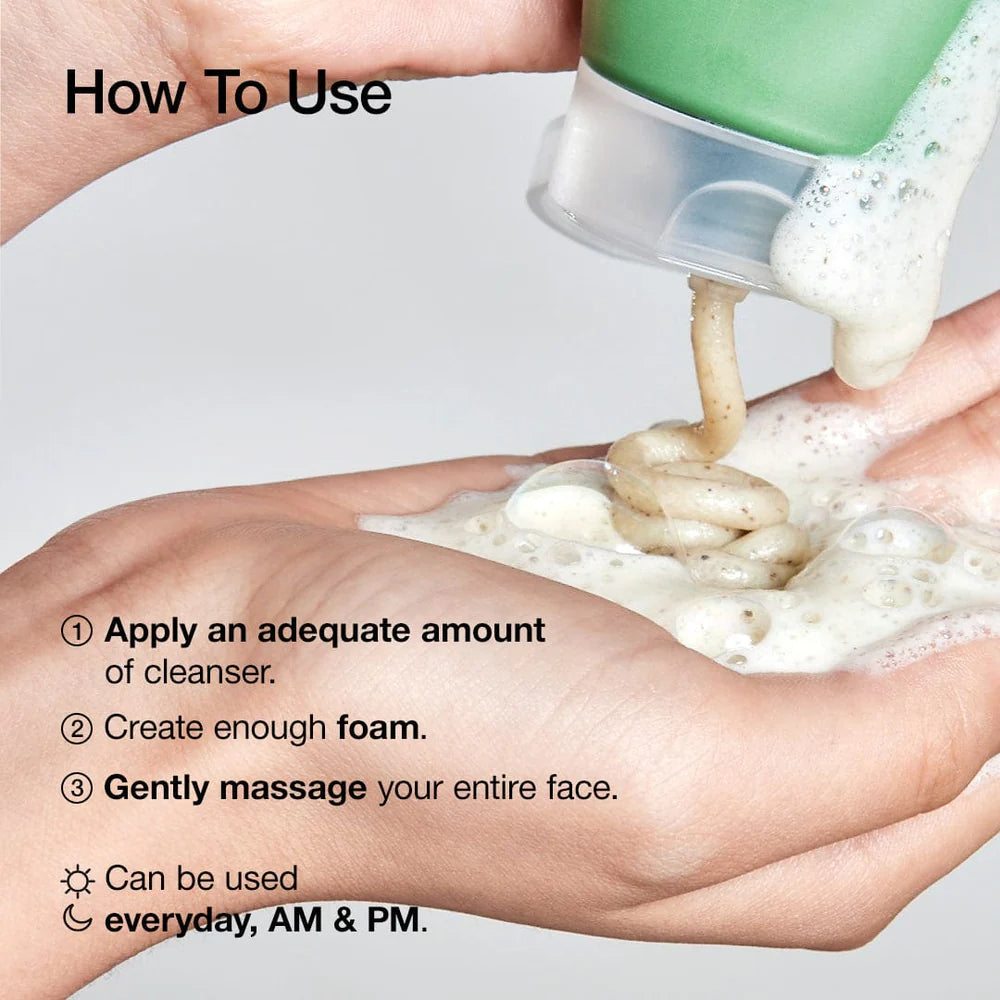 How To Use

① Apply an adequate amount of cleanser.

② Create enough foam.

③ Gently massage your entire face.

Can be used everyday, AM & PM.