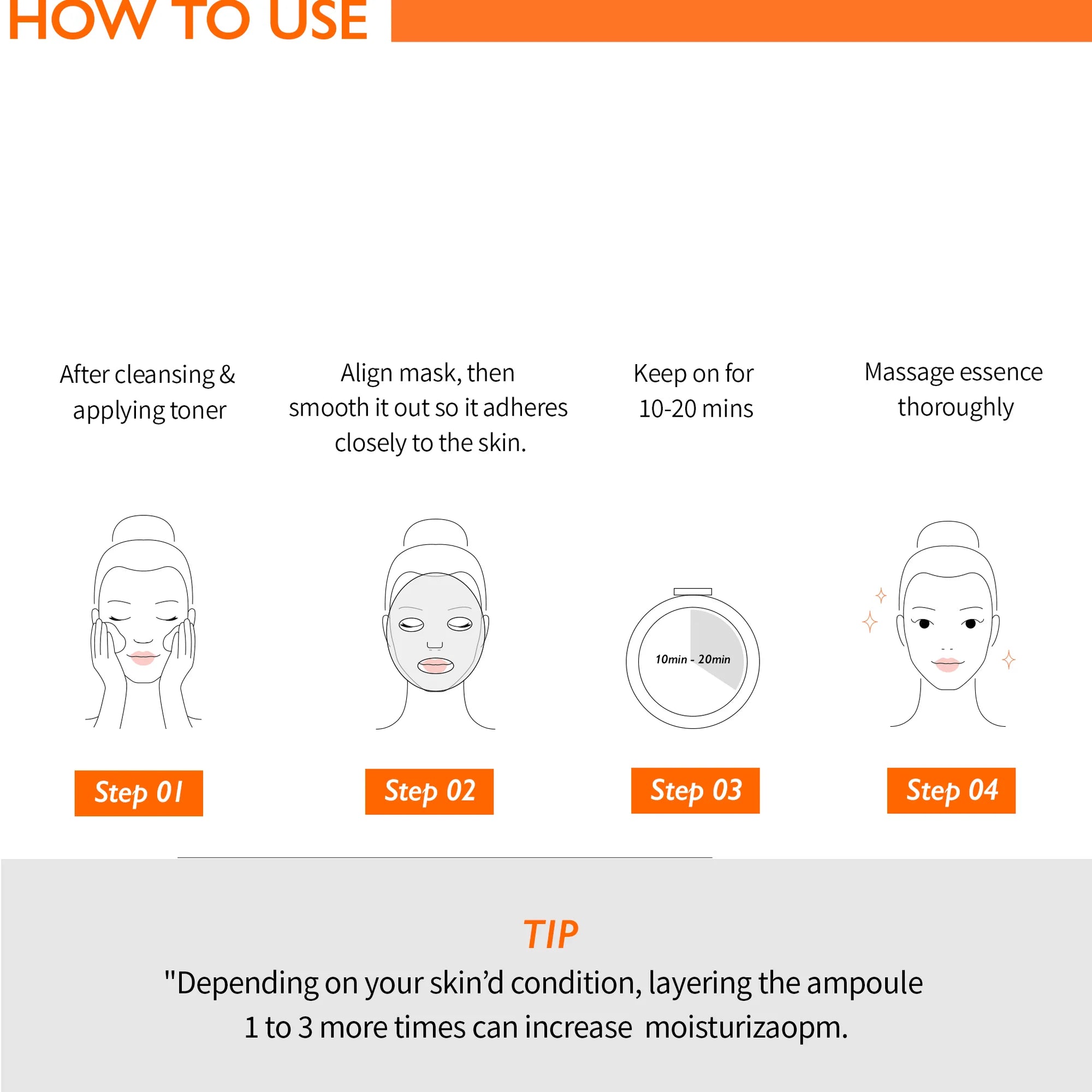 HOW TO USE

After cleansing & applying toner

Align mask, then smooth it out so it adheres closely to the skin.

Keep on for 10-20 mins

Massage essence thoroughly

10min - 20min

Step 01

Step 02

Step 03

Step 04

TIP

"Depending on your skin’d condition, layering the ampoule 1 to 3 more times can increase moisturizaopm.