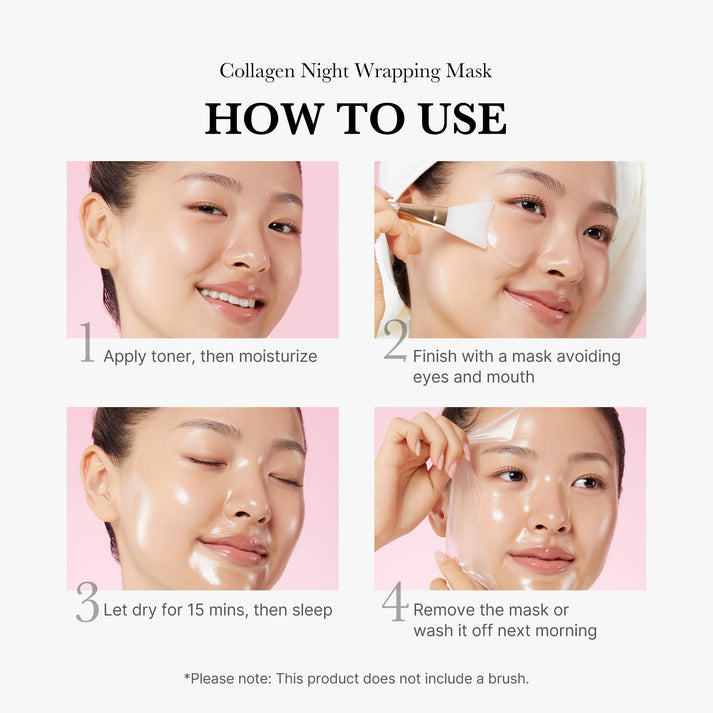 Collagen Night Wrapping Mask

HOW TO USE

1 Apply toner, then moisturize

2 Finish with a mask avoiding eyes and mouth

3 Let dry for 15 mins, then sleep

4 Remove the mask or wash it off next morning

*Please note: This product does not include a brush.